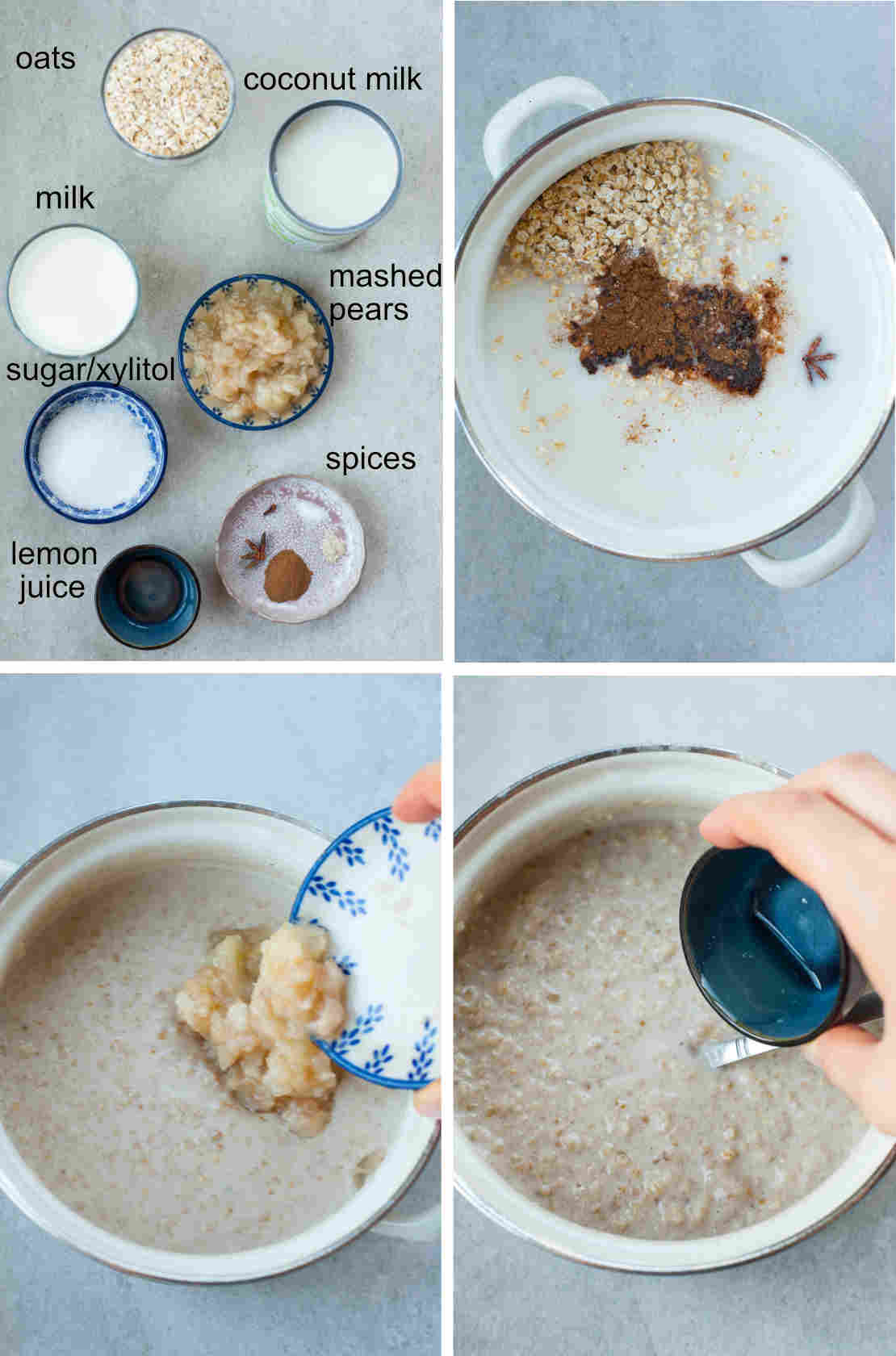 oats

coconut milk

milk

mashed pears

sugar/xylitol

spices

lemon juice