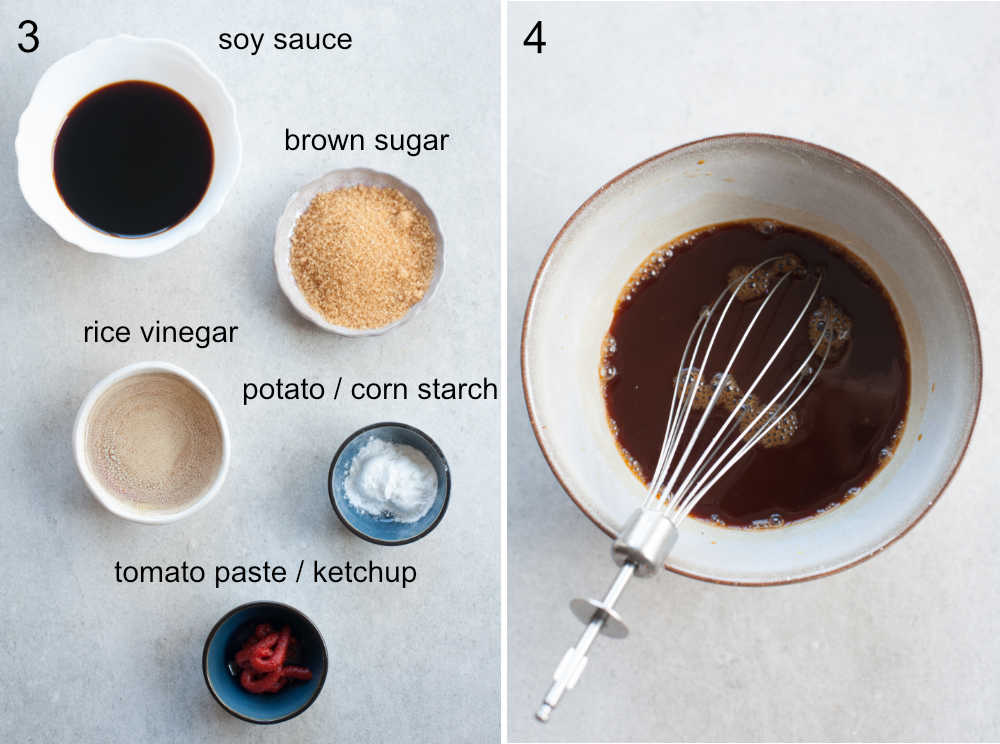 3

soy sauce

brown sugar

rice vinegar

potato / corn starch

tomato paste / ketchup

4