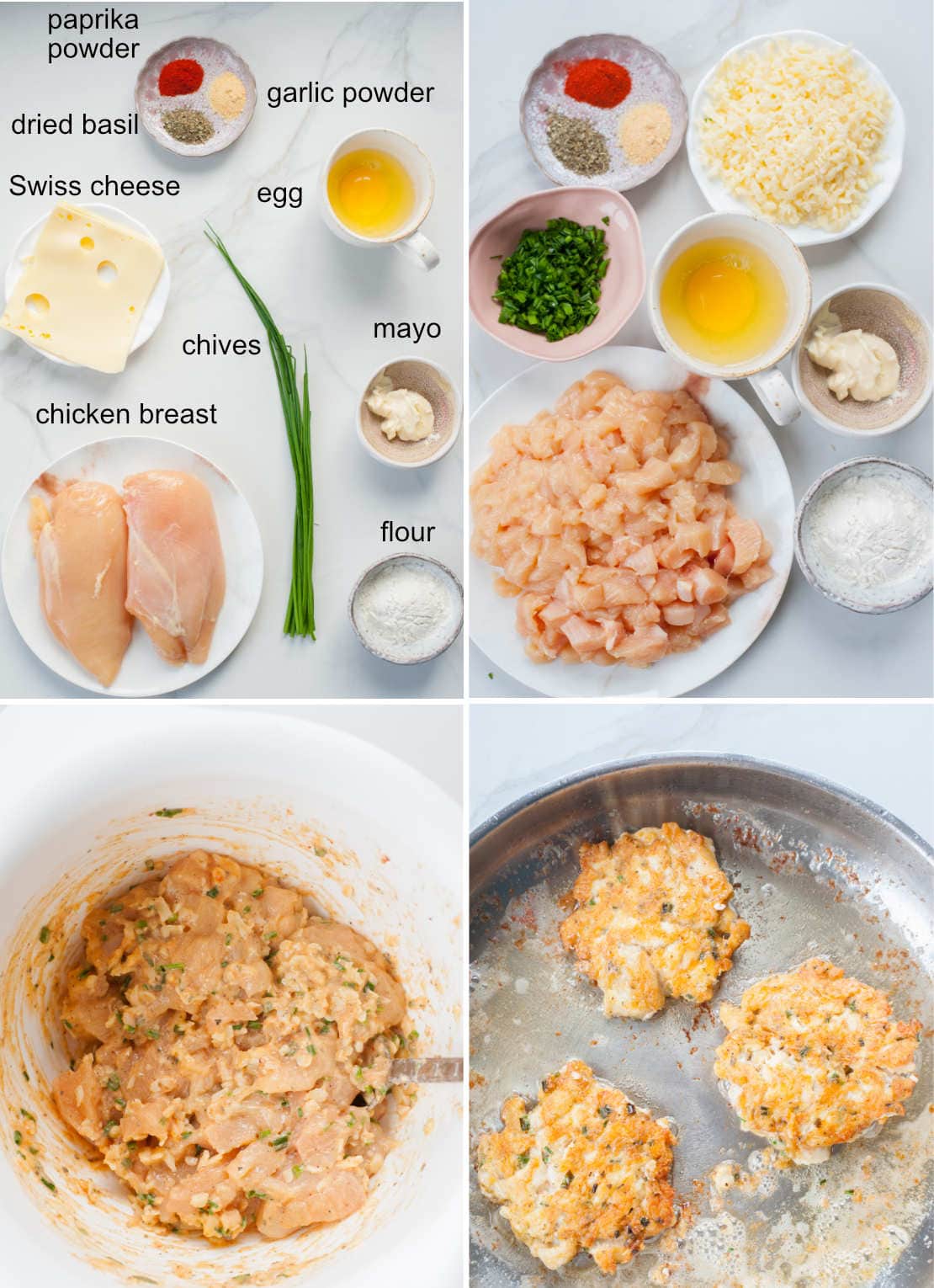 paprika powder

garlic powder

dried basil

Swiss cheese

egg

chives

mayo

chicken breast

flour