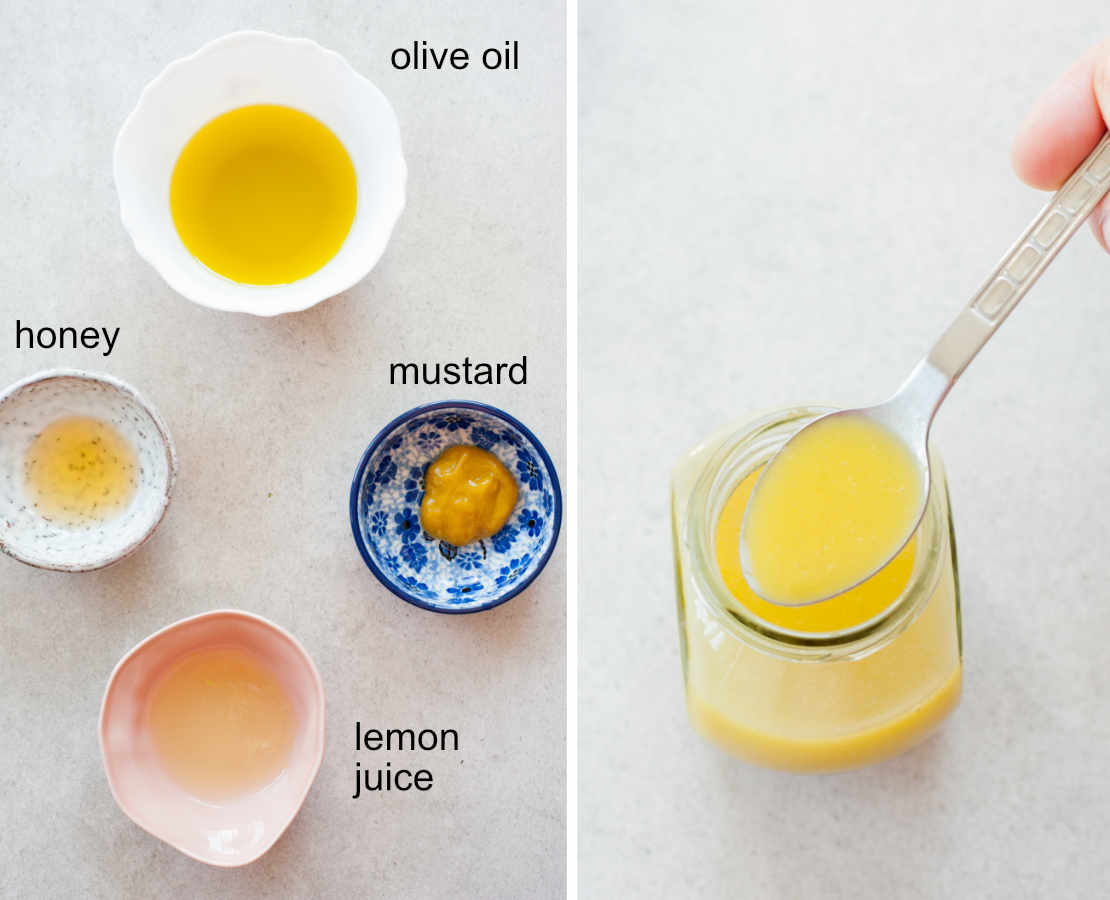 olive oil

honey

mustard

lemon juice