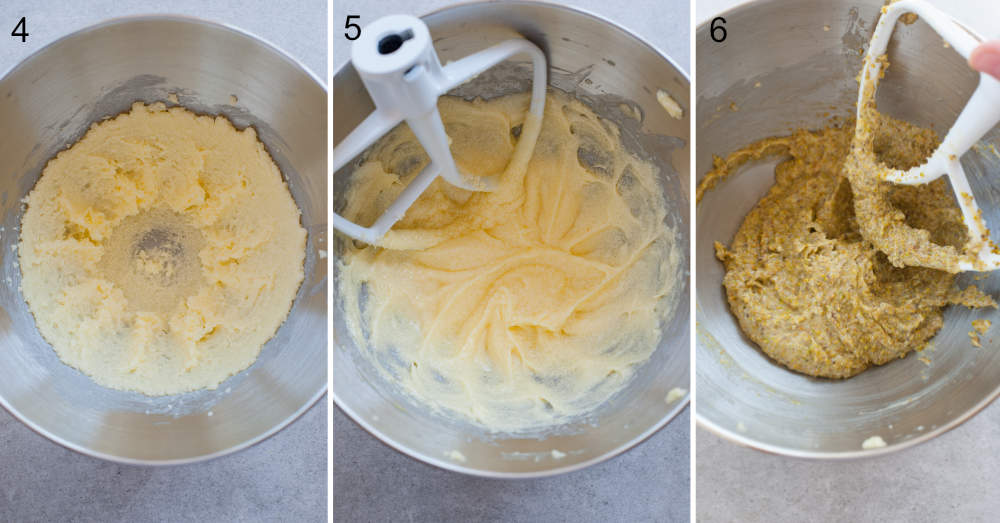 4

5

6