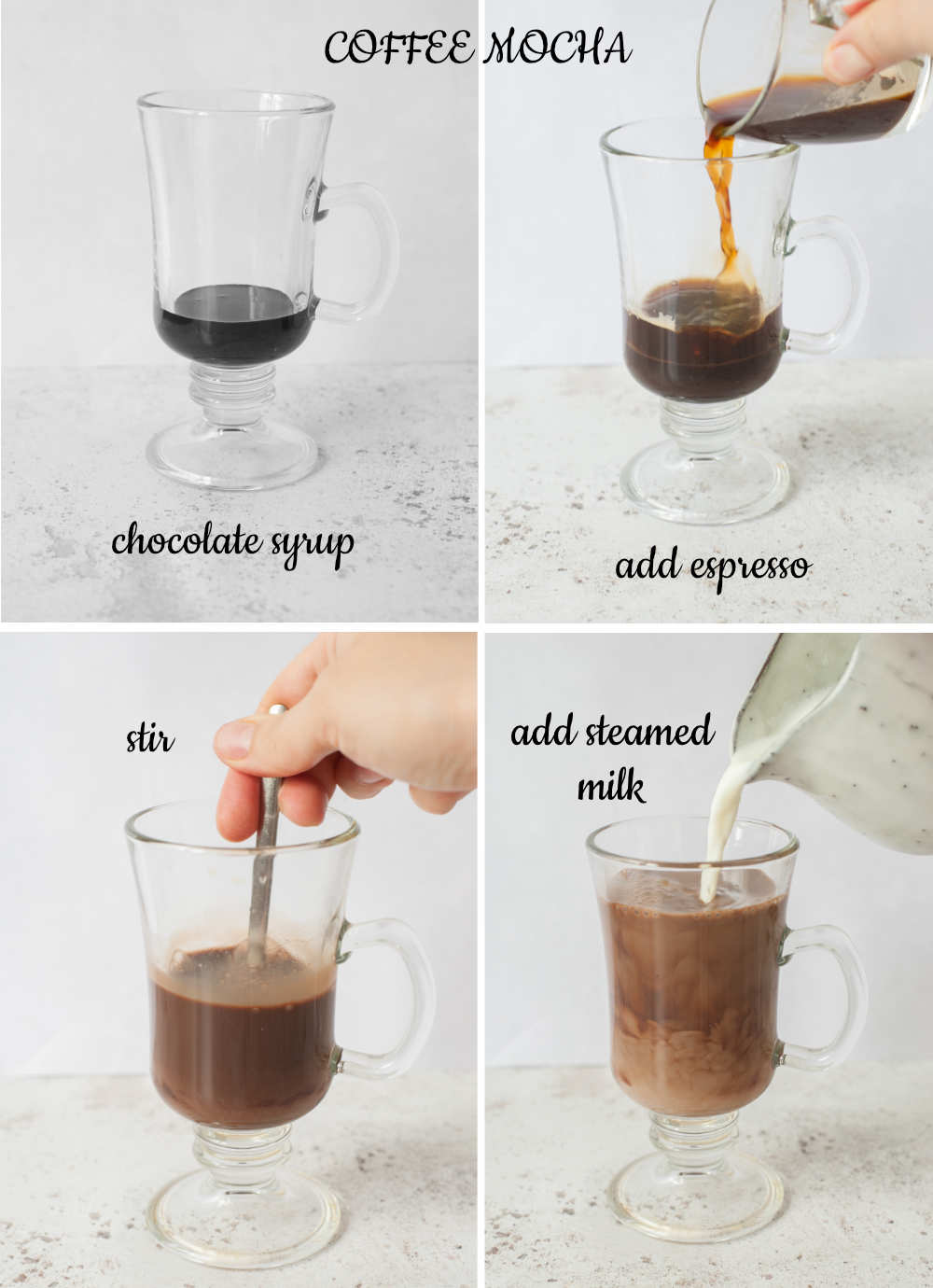 COFFEE MOCHA

chocolate syrup

add espresso

stir

add steamed milk